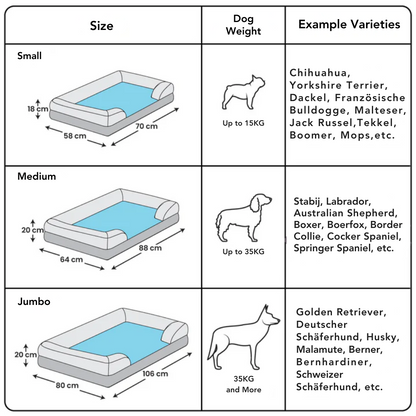 | Size | Dog Weight | Example Varieties |
|---|---|---|
| Small 18 cm 58 cm 70 cm | Up to 15KG | Chihuahua, Yorkshire Terrier, Dackel, Französische Bulldogge, Malteser, Jack Russel,Tekkel, Boomer, Mops,etc. |
| Medium 20 cm 64 cm 88 cm | Up to 35KG | Stabij, Labrador, Australian Shepherd, Boxer, Boerfox, Border Collie, Cocker Spaniel, Springer Spaniel, etc. |
| Jumbo 20 cm 80 cm 106 cm | 35KG and More | Golden Retriever, Deutscher Schäferhund, Husky, Malamute, Berner, Bernhardiner, Schweizer Schäferhund, etc. |