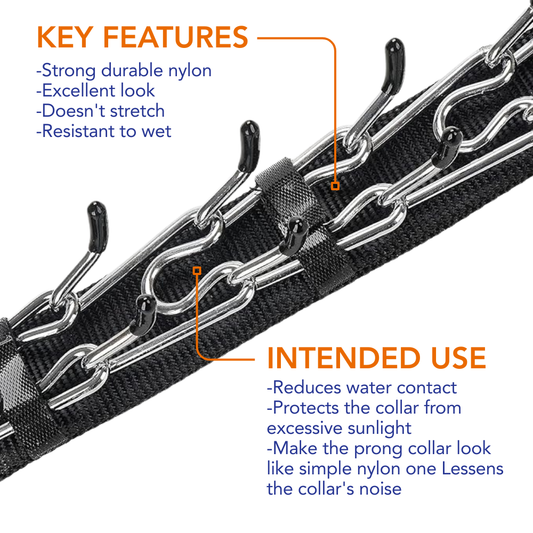 KEY FEATURES
-Strong durable nylon
-Excellent look
-Doesn't stretch
-Resistant to wet

INTENDED USE
-Reduces water contact
-Protects the collar from excessive sunlight
-Make the prong collar look like simple nylon one Lessens the collar's noise